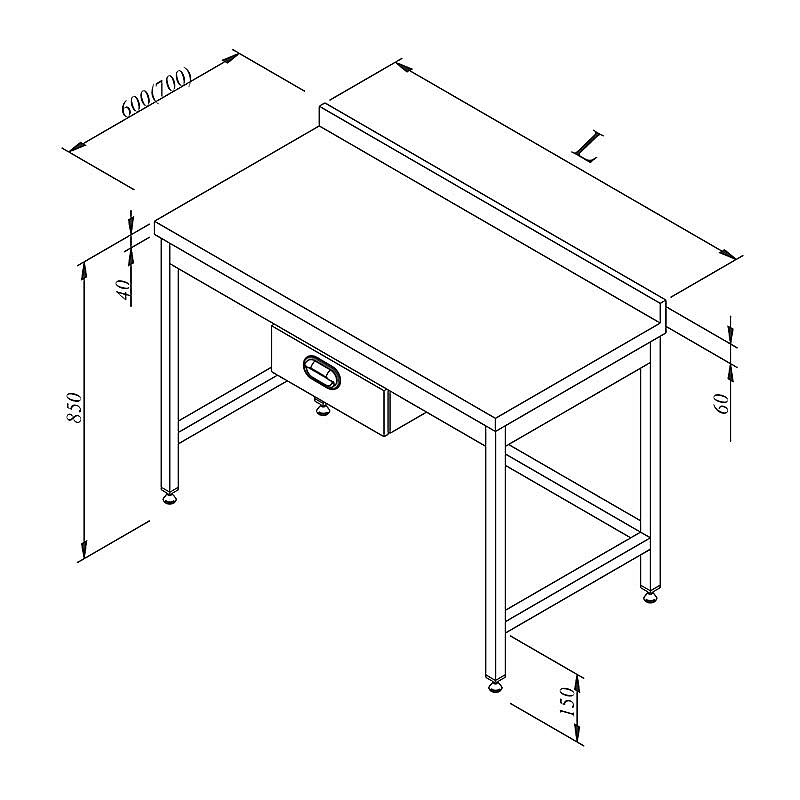 600(700)

L

40

850

60

150