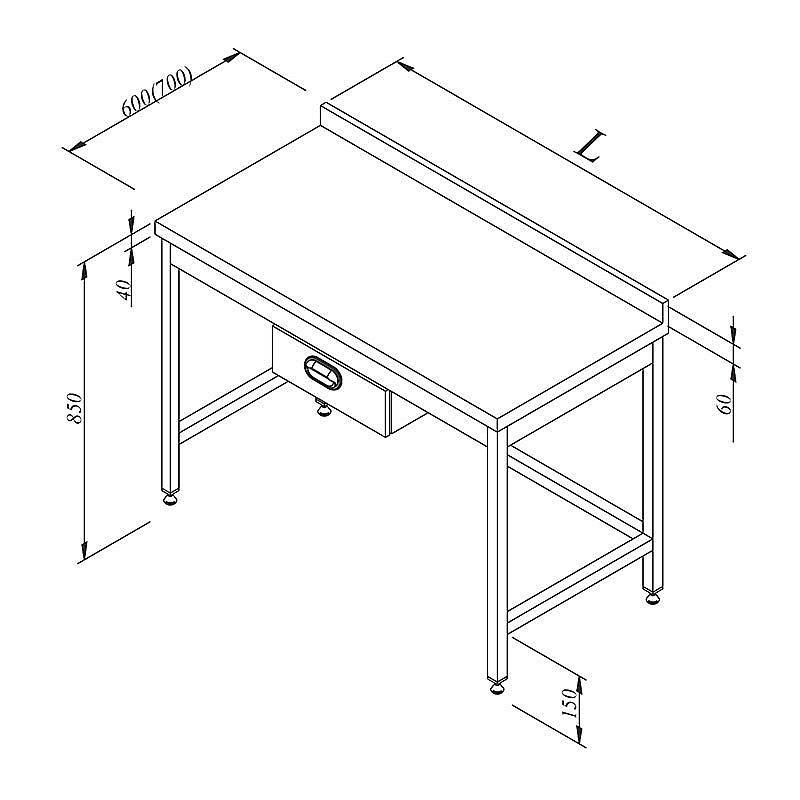 600(700)
L
40
850
60
150