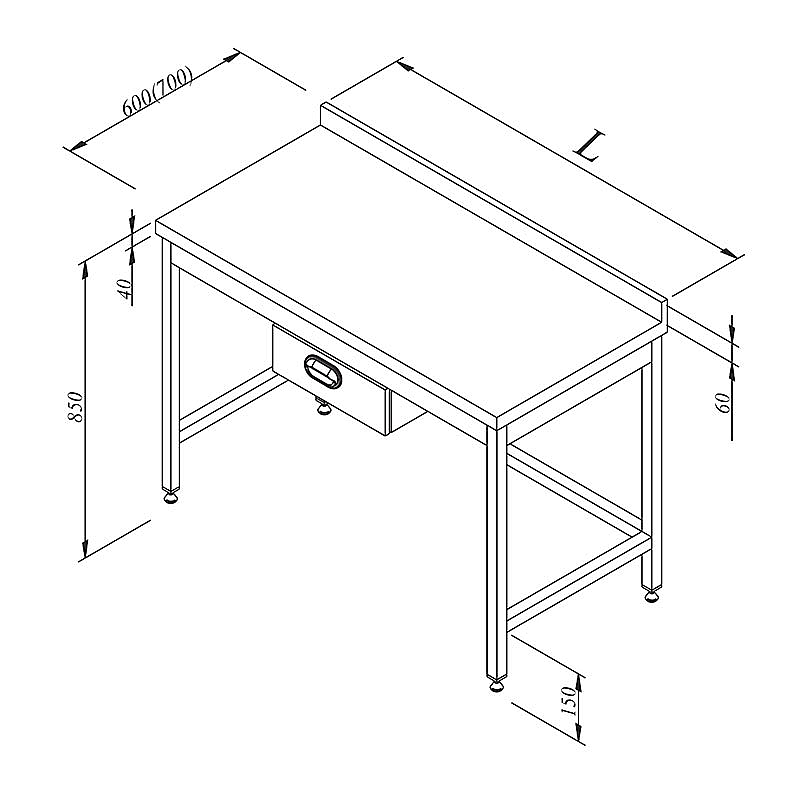 600(700)
L
40
850
60
150