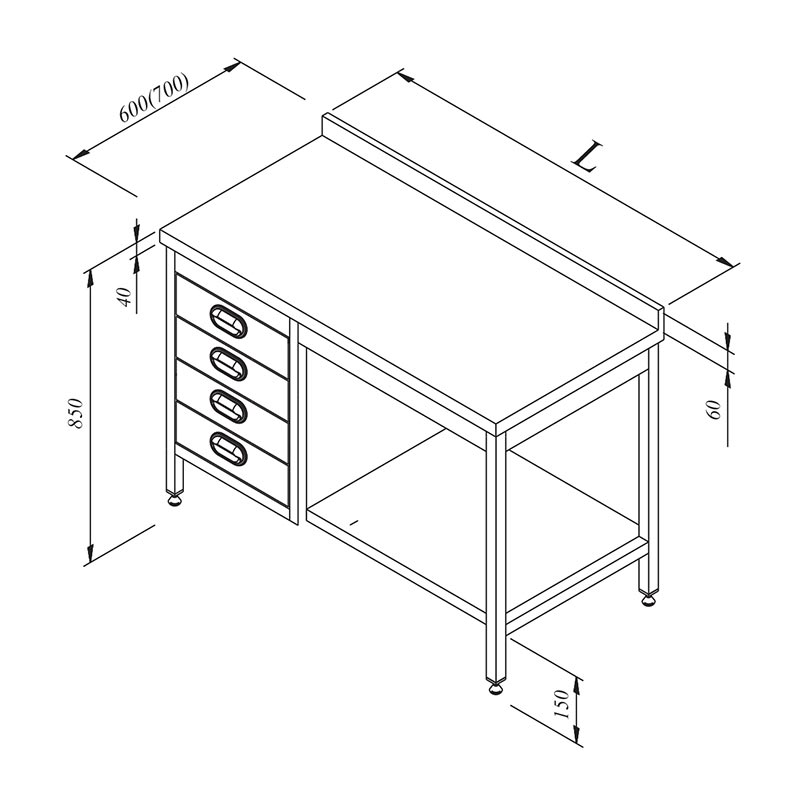 600(700)

L

40

850

60

150