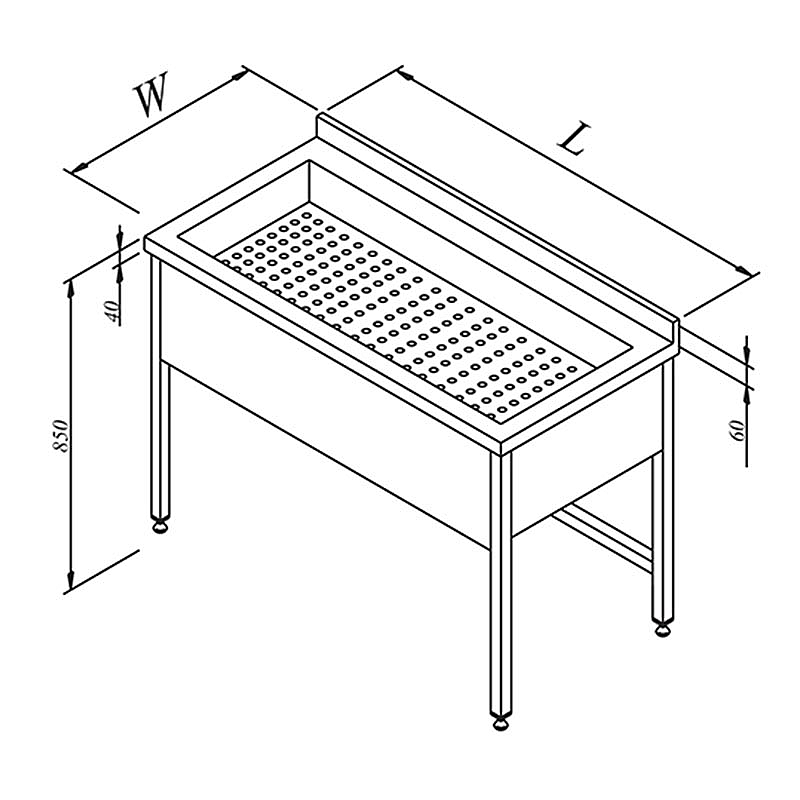 W
L
40
850
60