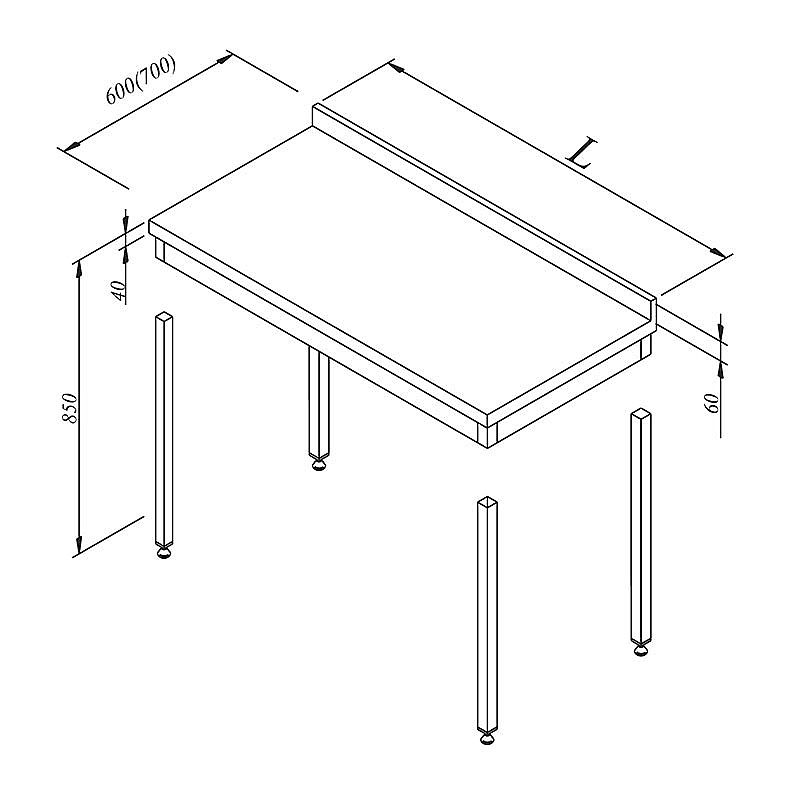 600(700)

L

40

850

60