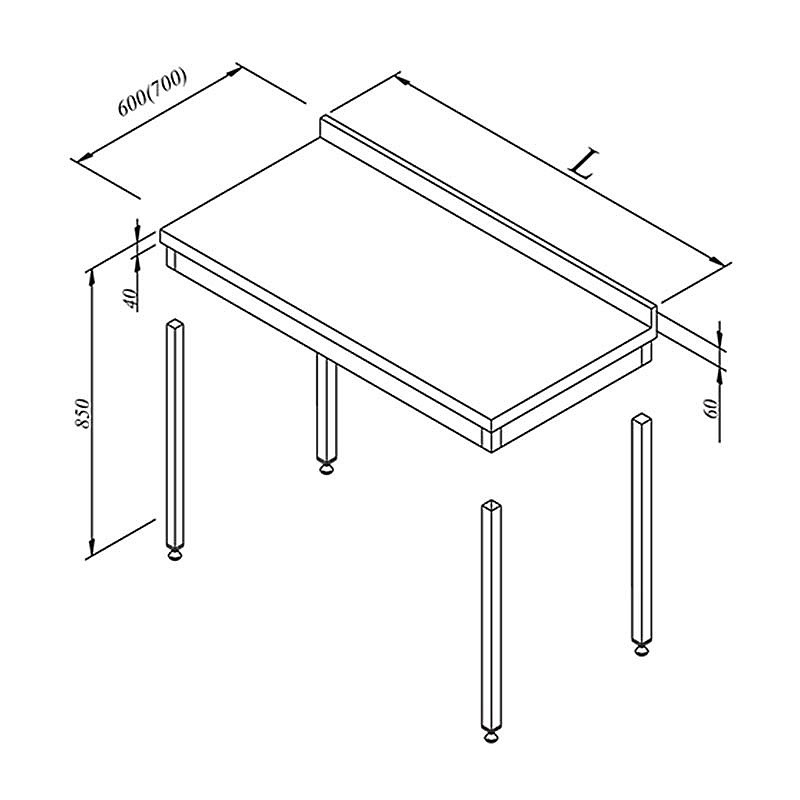 600(700)

L

40

850

60