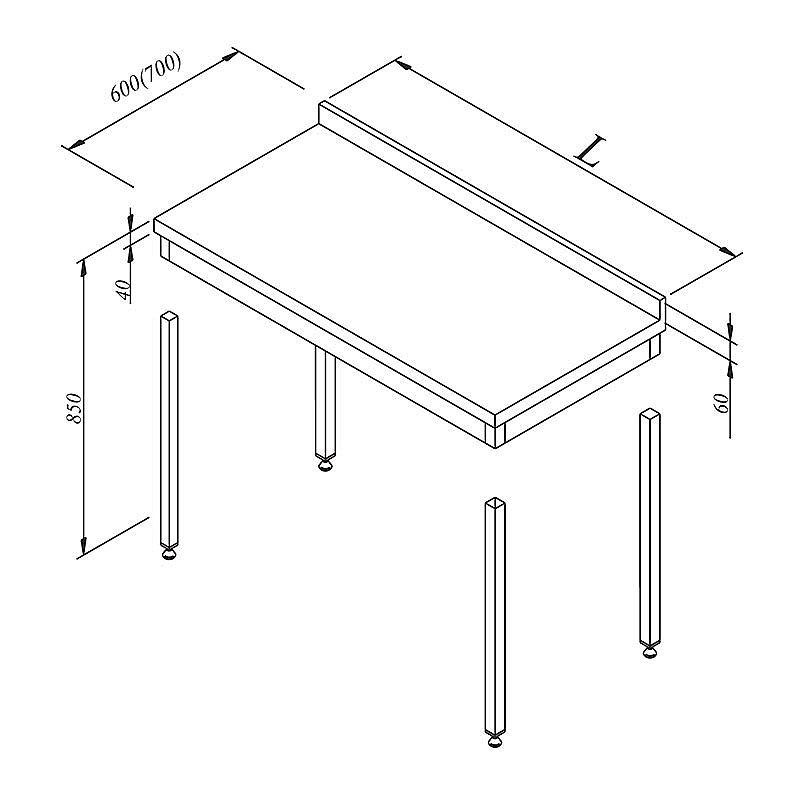 600(700)
L
40
850
60