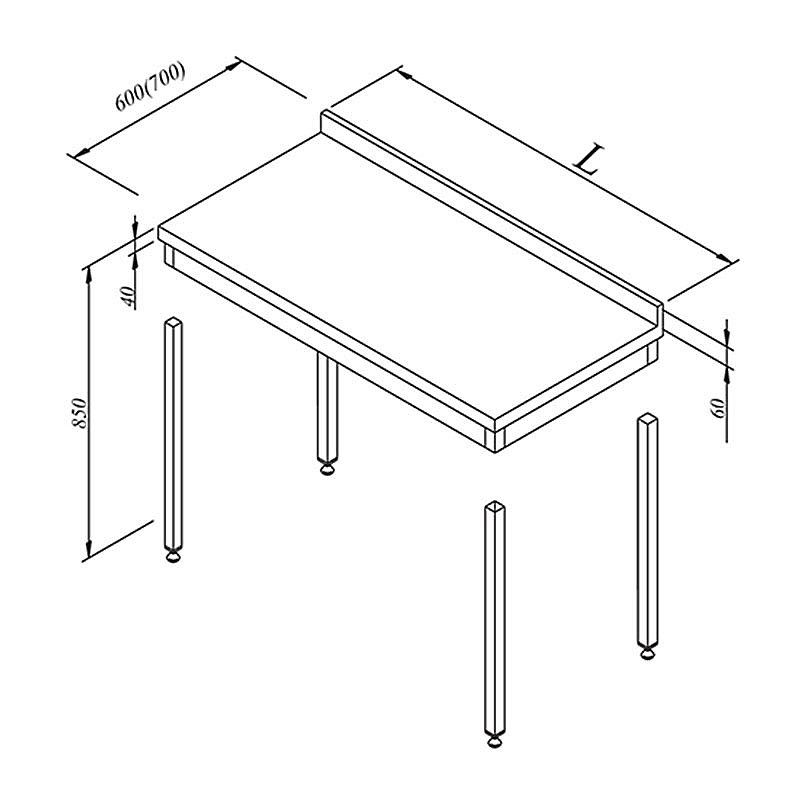 600(700)

L

40

850

60