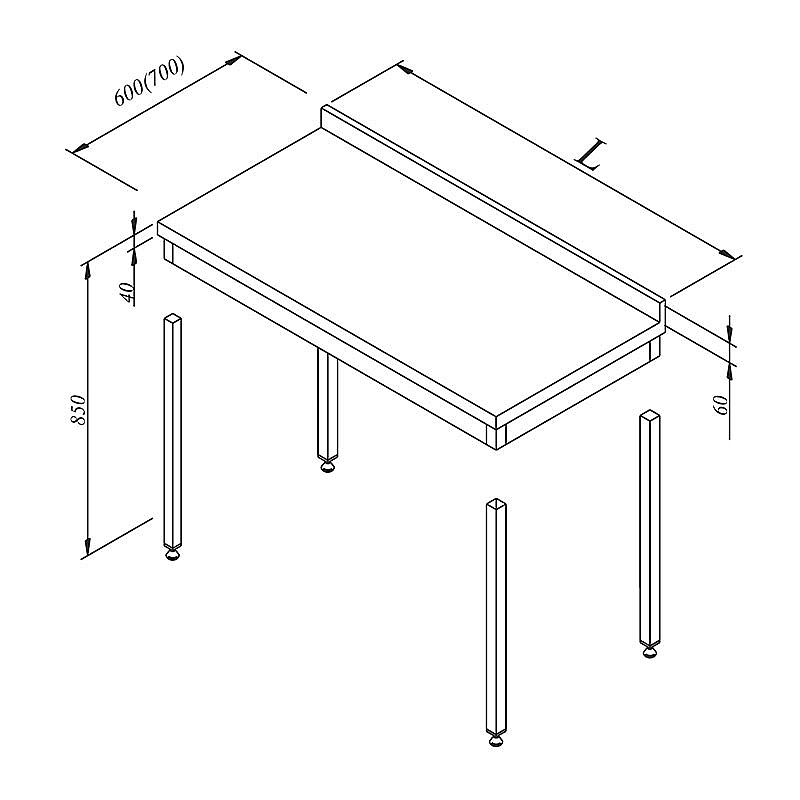 600(700)

L

40

850

60