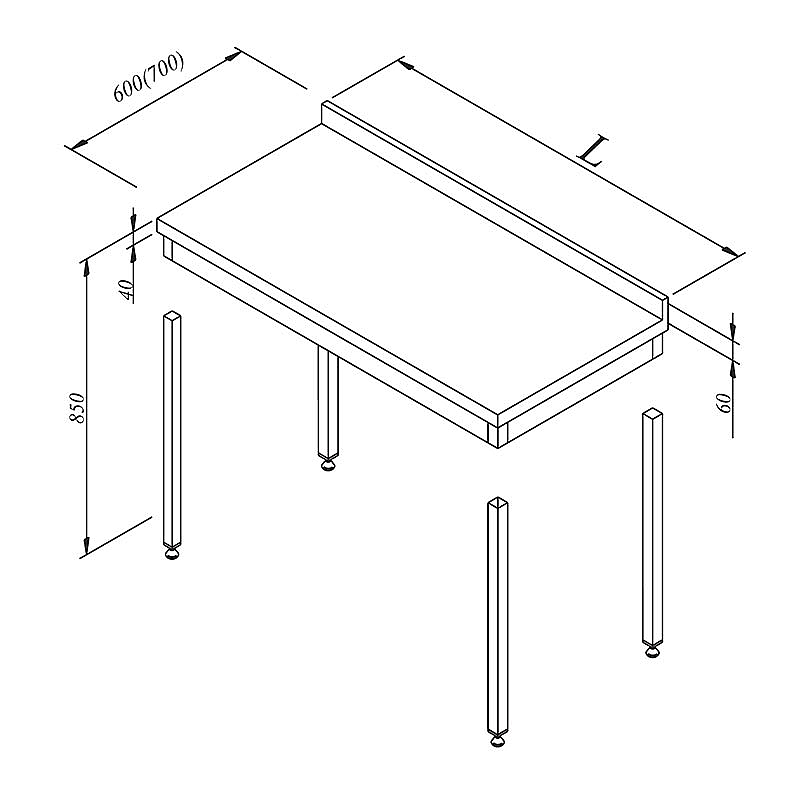 600(700)
L
40
850
60