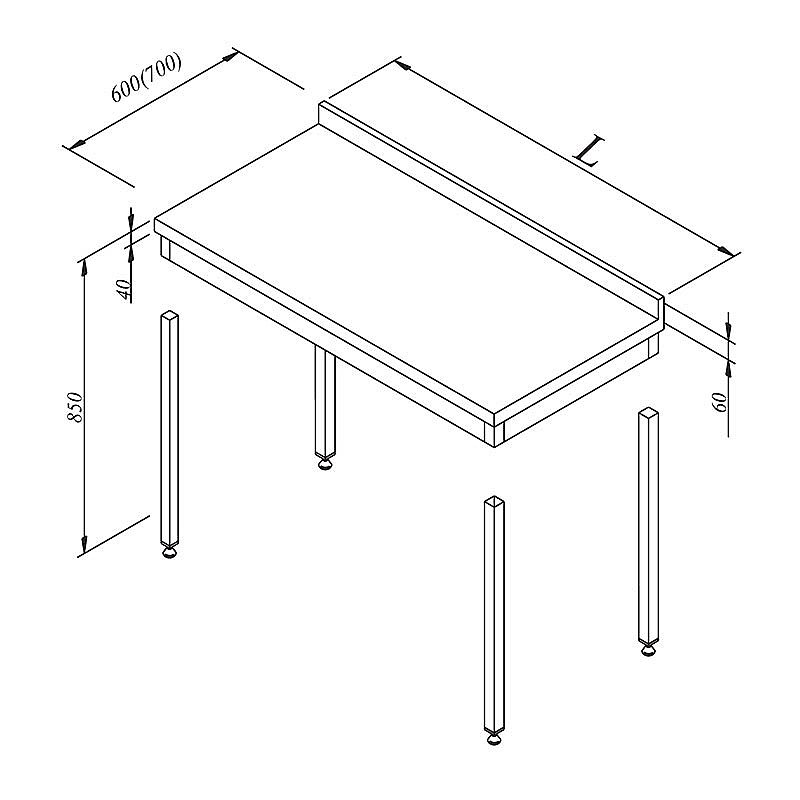 600(700)
L
40
850
60