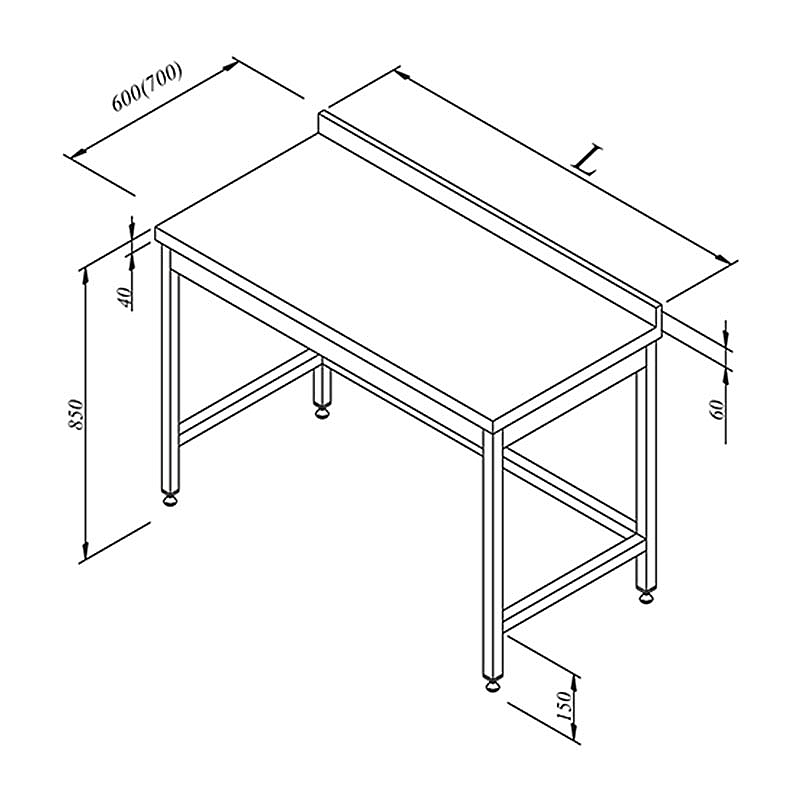 600(700)

L

40

850

60

150