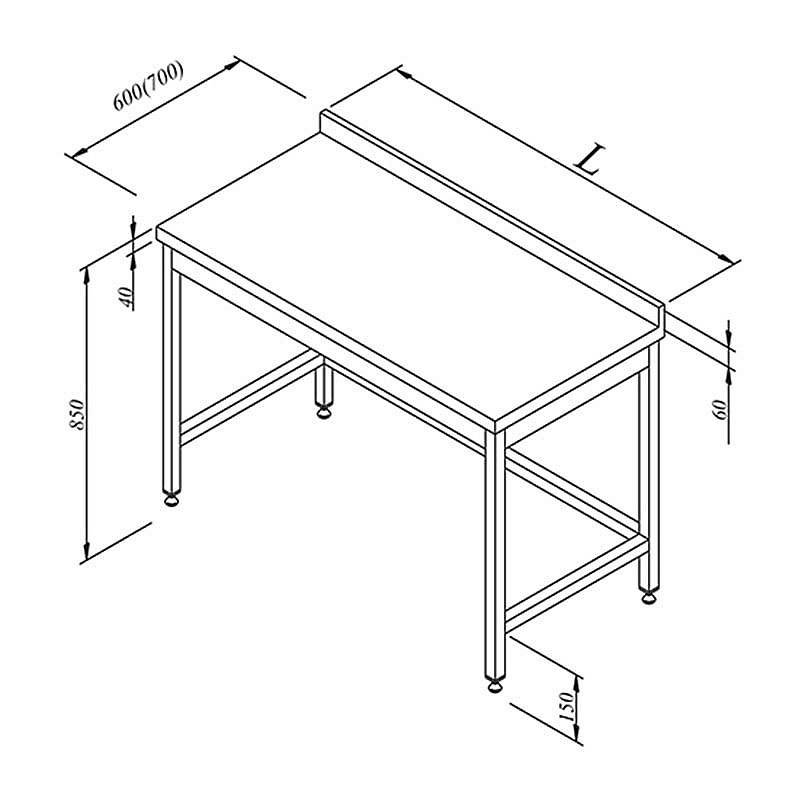 600(700)

L

40

850

60

150