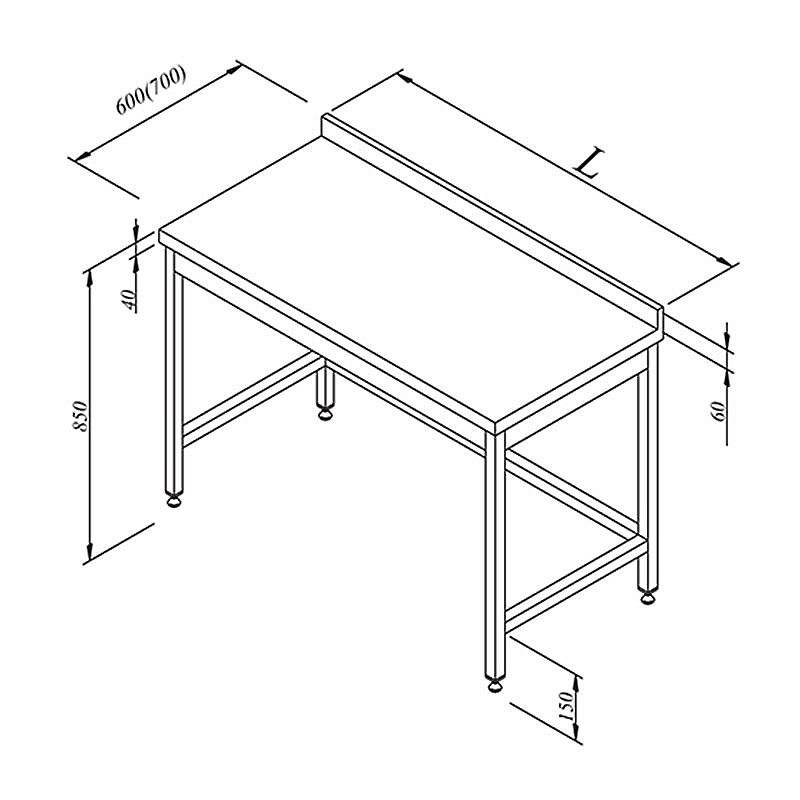 600(700)
L
40
850
60
150