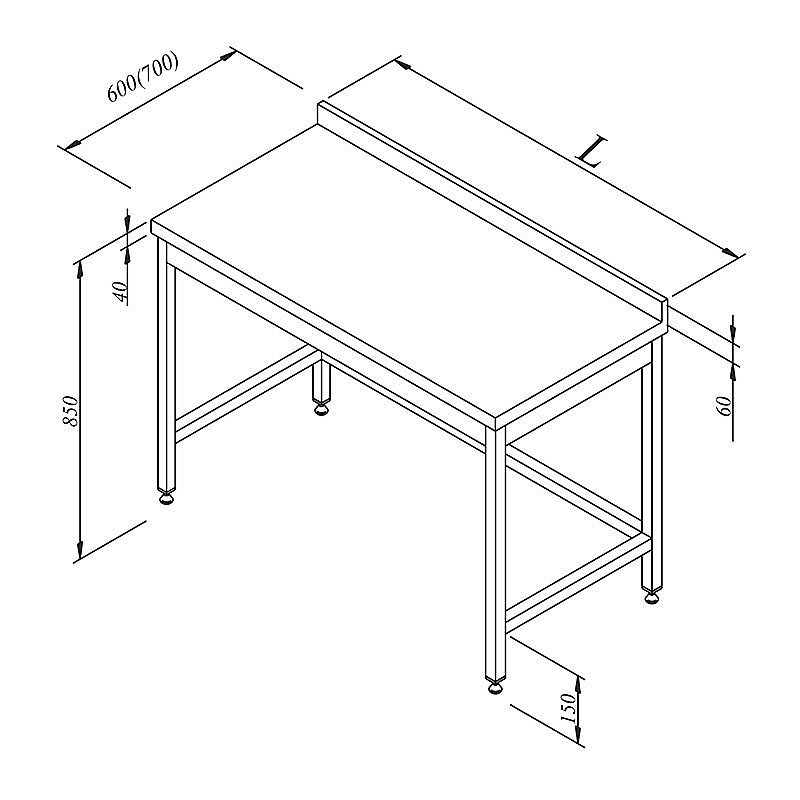 600(700)

L

40

850

60

150