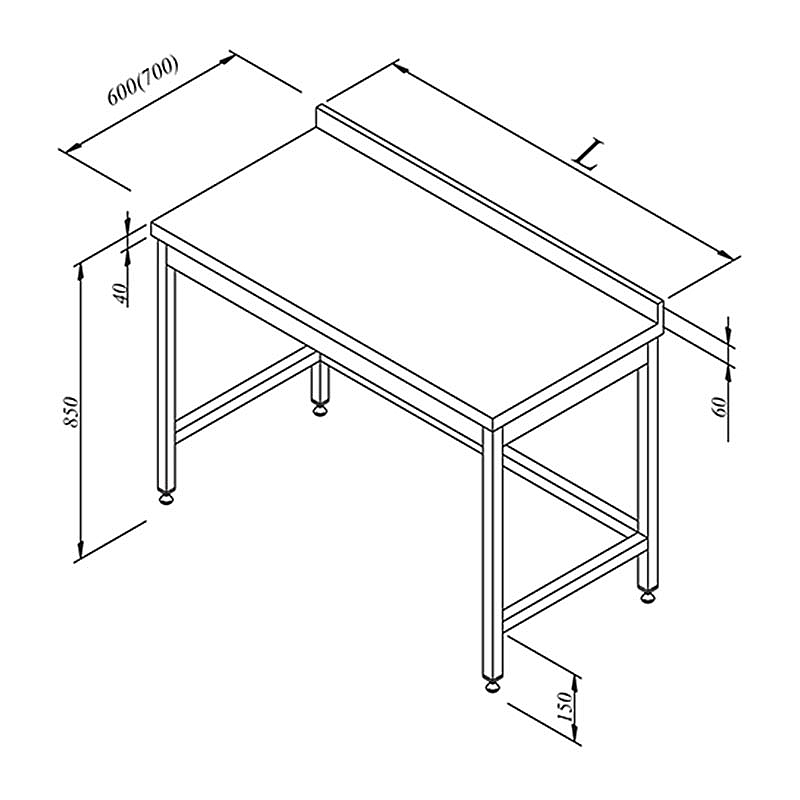 600(700)
L
40
850
60
150