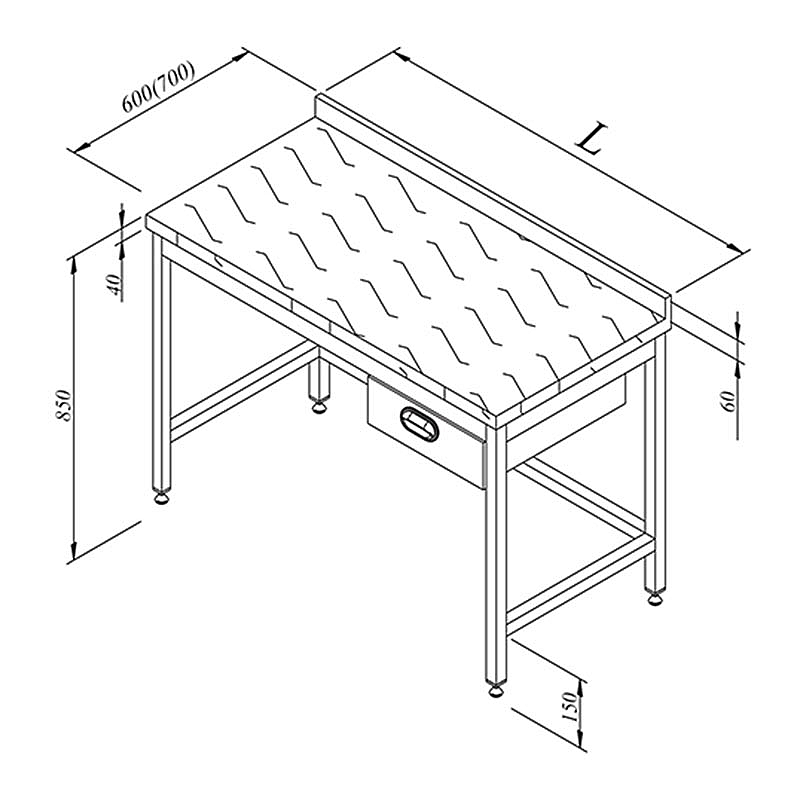 600(700)
L
40
850
60
150