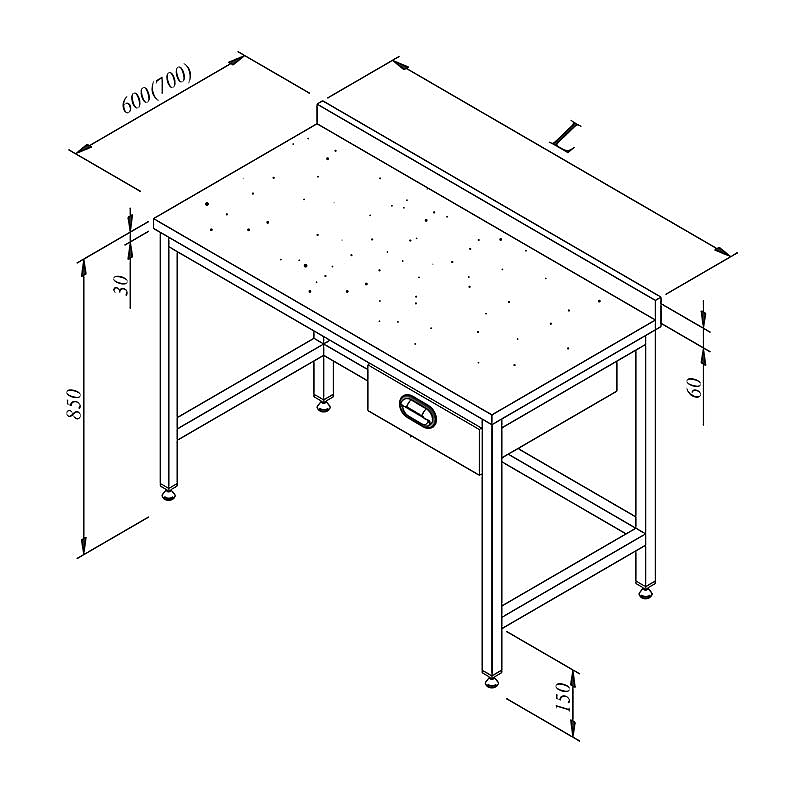 600(700)
L
30
850
60
150