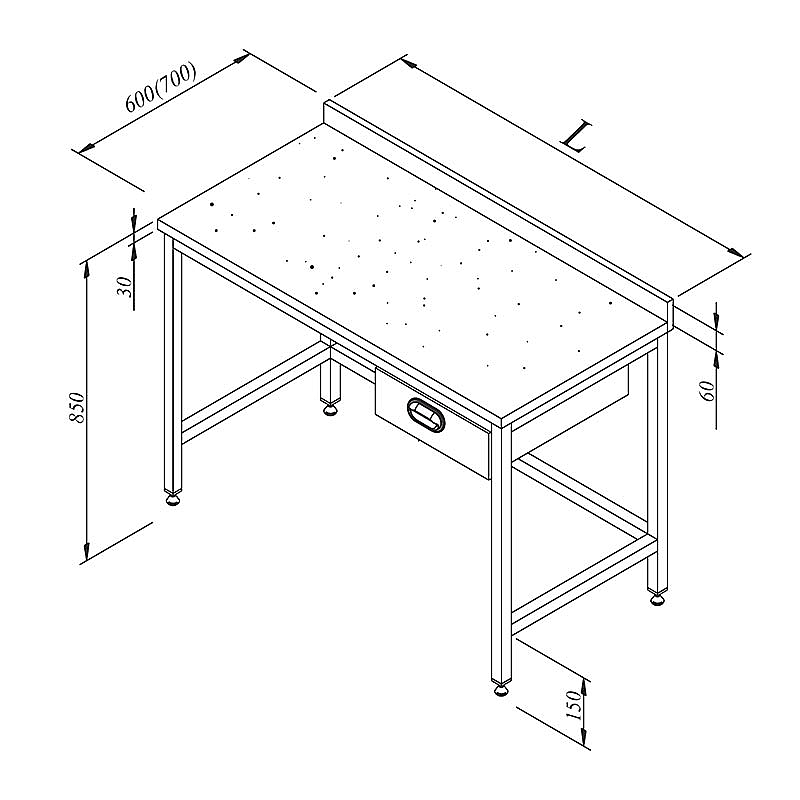 600(700)

L

30

850

60

150