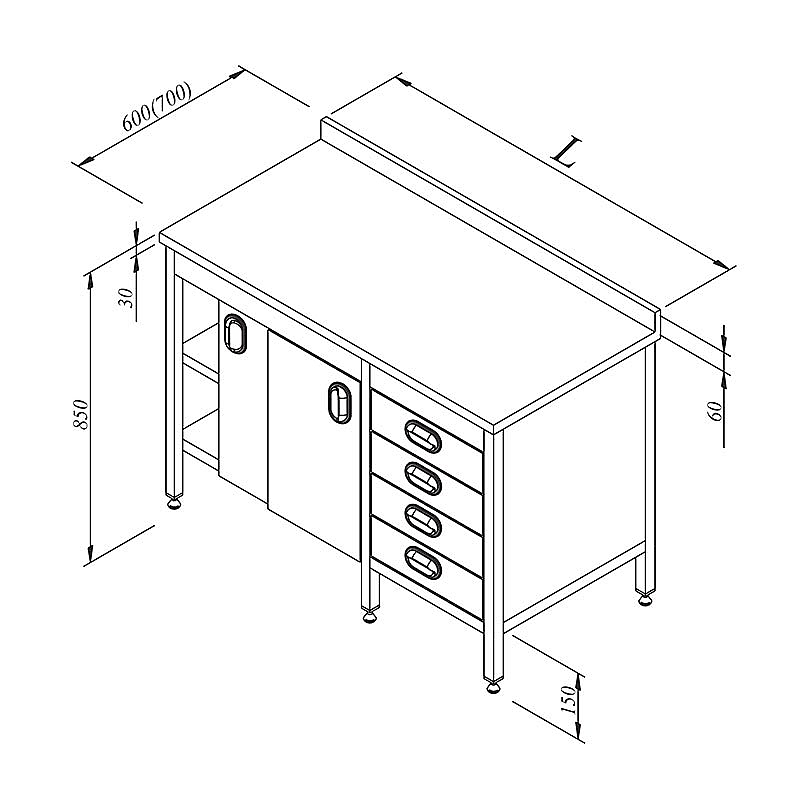 600(700)

L

30

850

60

150