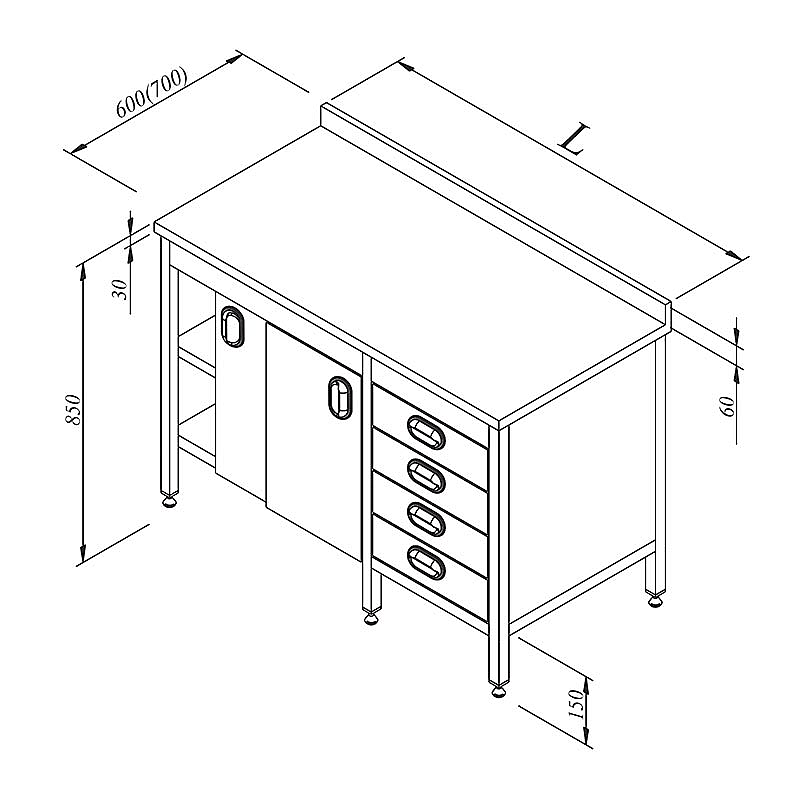 600(700)
L
30
850
60
150