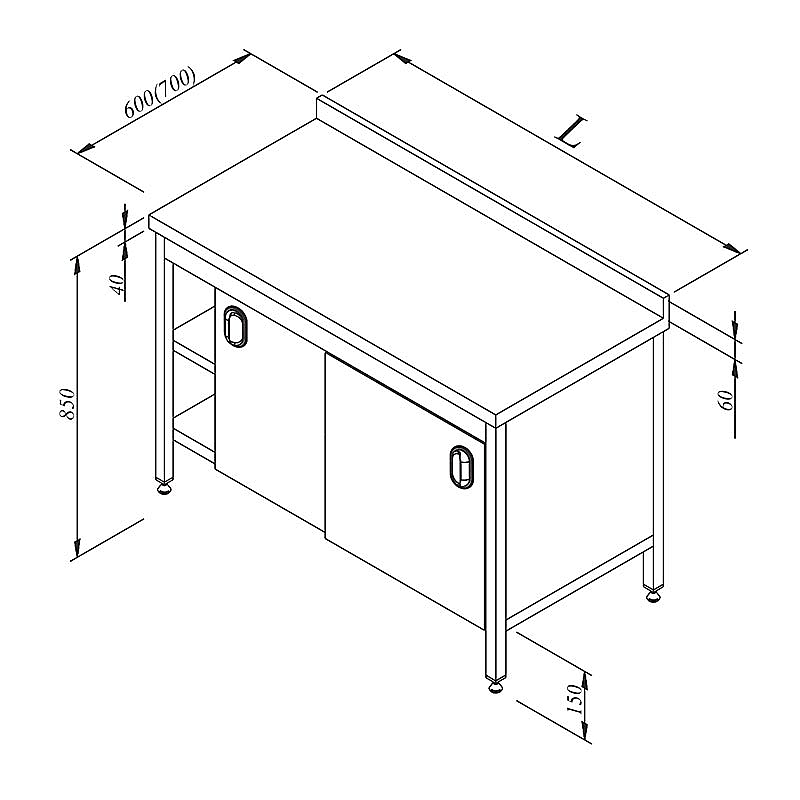 600(700)
L
40
850
60
150