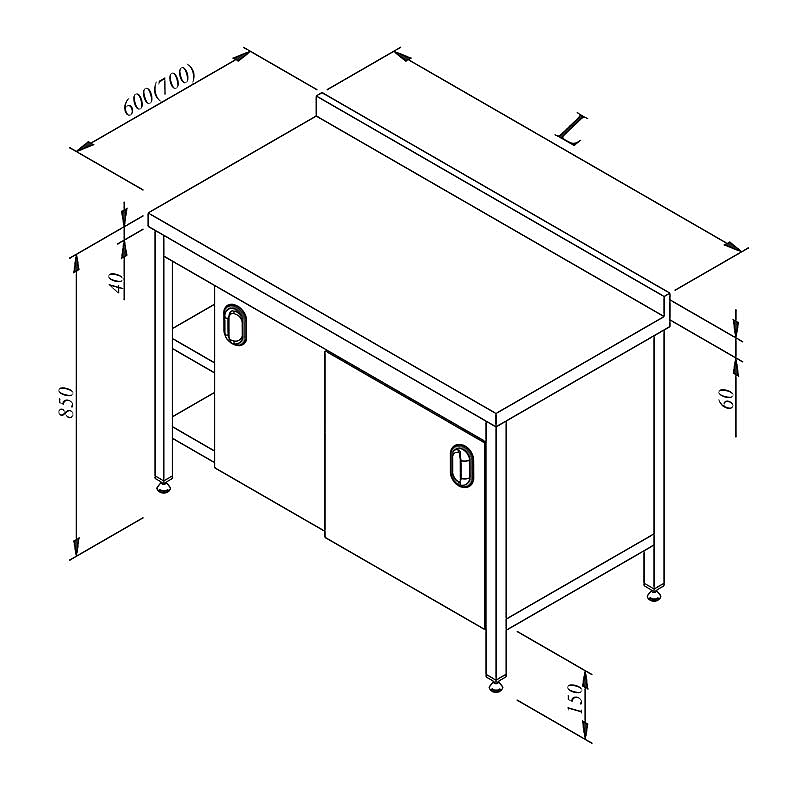 600(700)
L
40
850
60
150