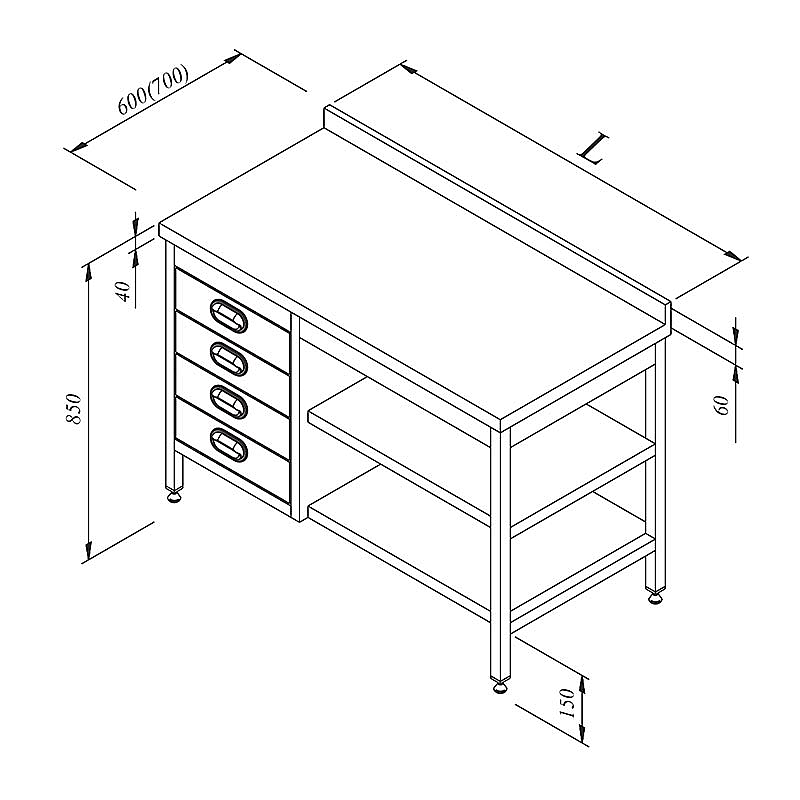 600(700)
L
40
850
60
150