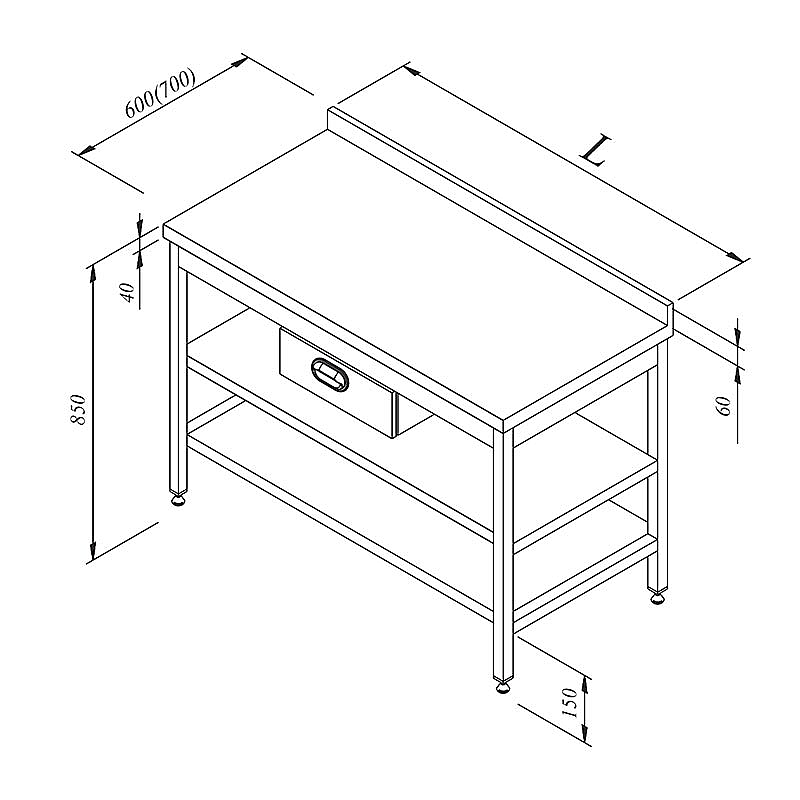 600(700)
L
40
850
60
150