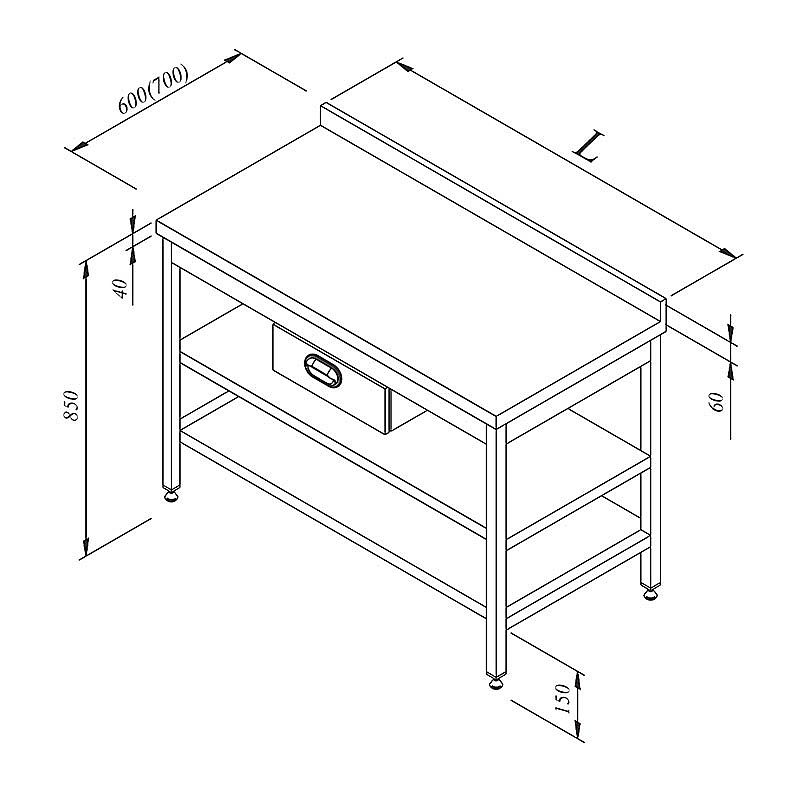 600(700)

L

40

850

60

150