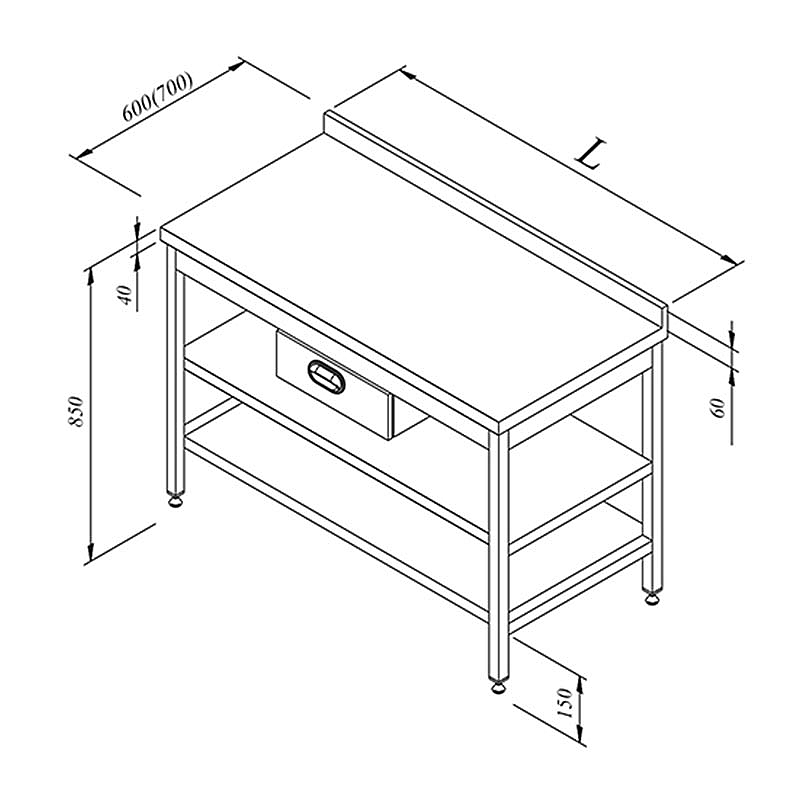 600(700)
L
40
850
60
150