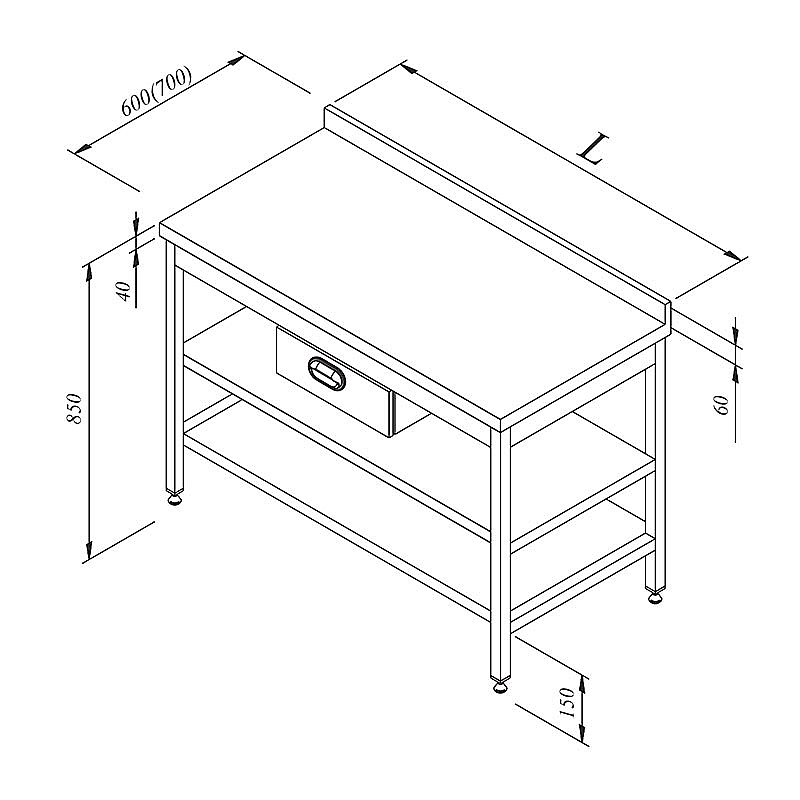 600(700)

L

40

850

60

150