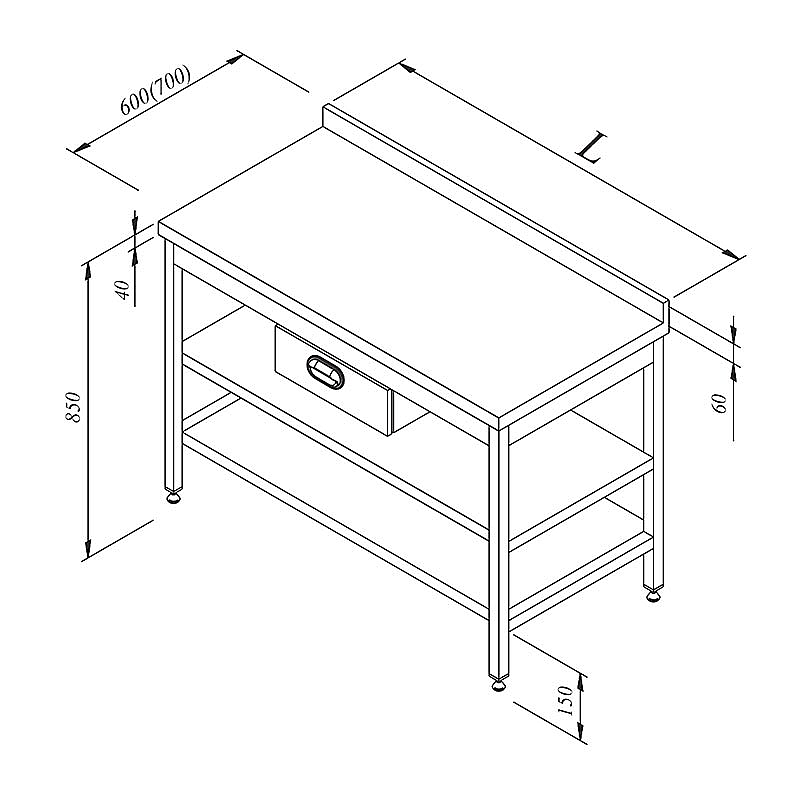 600(700)

L

40

850

60

150