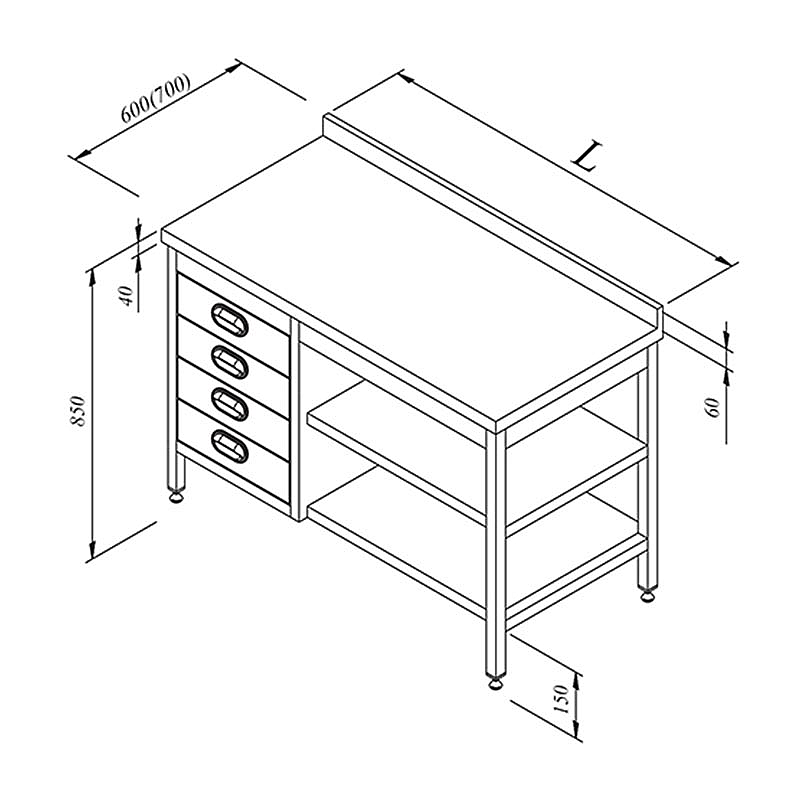 600(700)
L
40
850
60
150