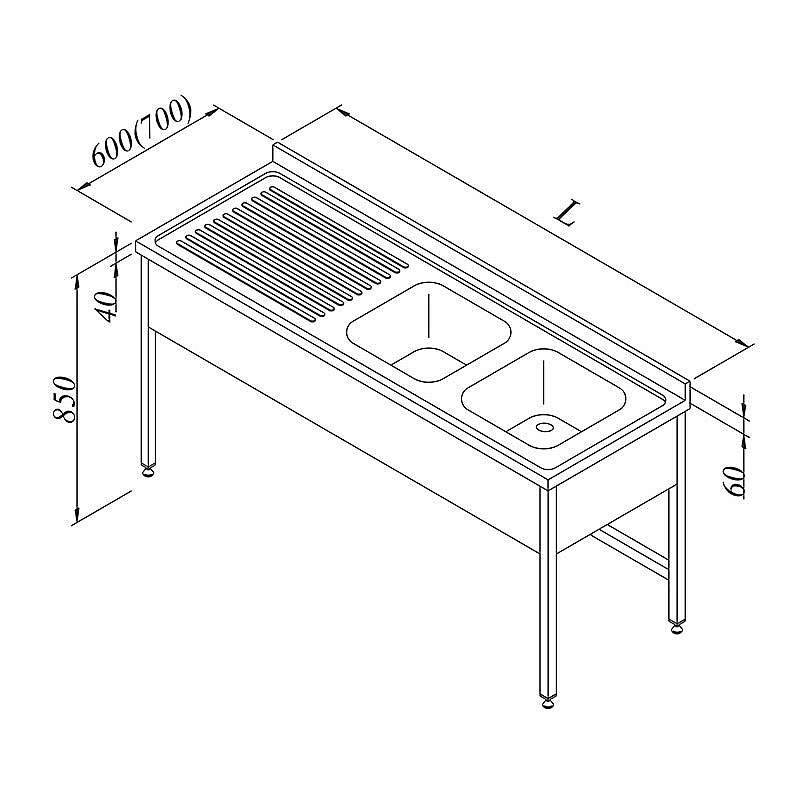 600(700)
L
40
850
60