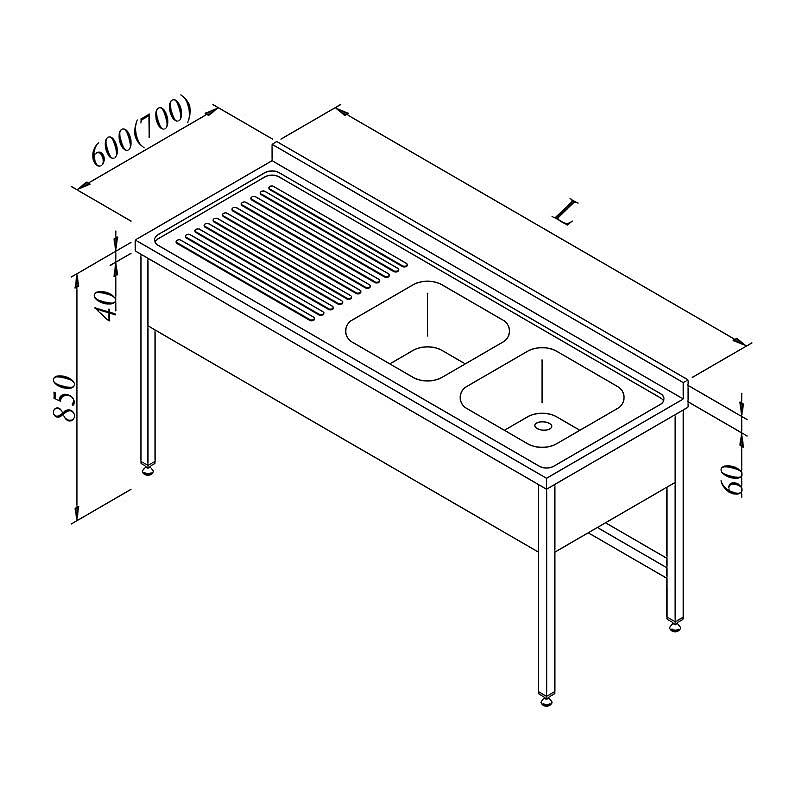 600(700)
L
40
850
60