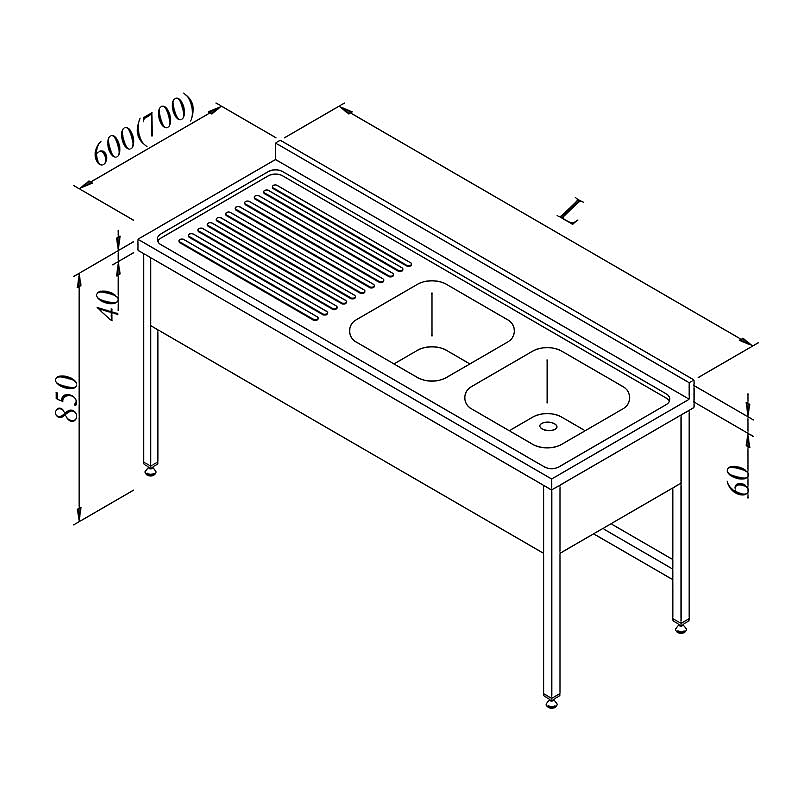 600(700)

L

40

850

60