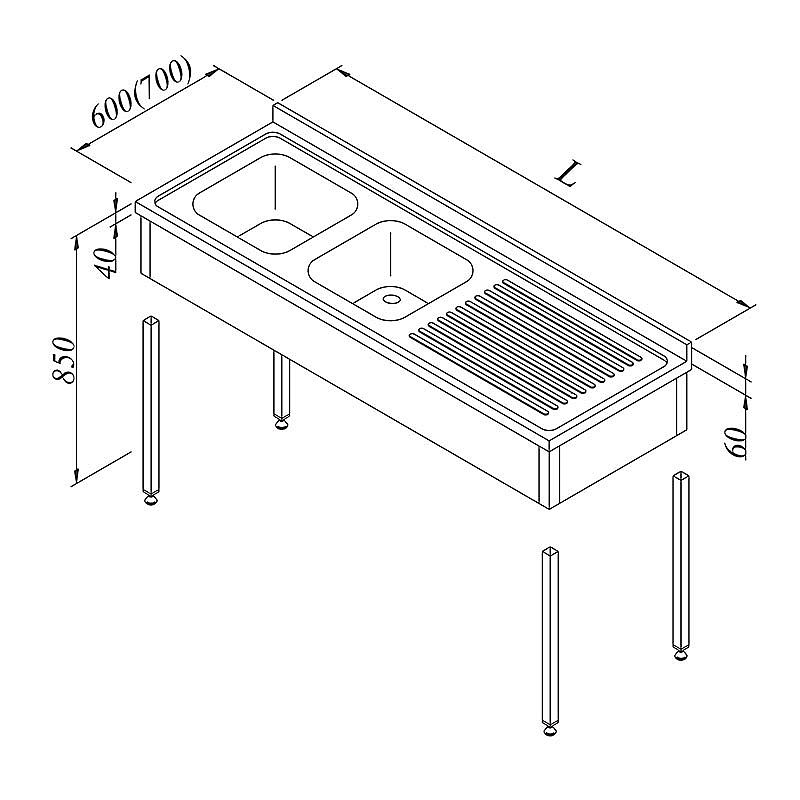 600(700)
L
40
850
60