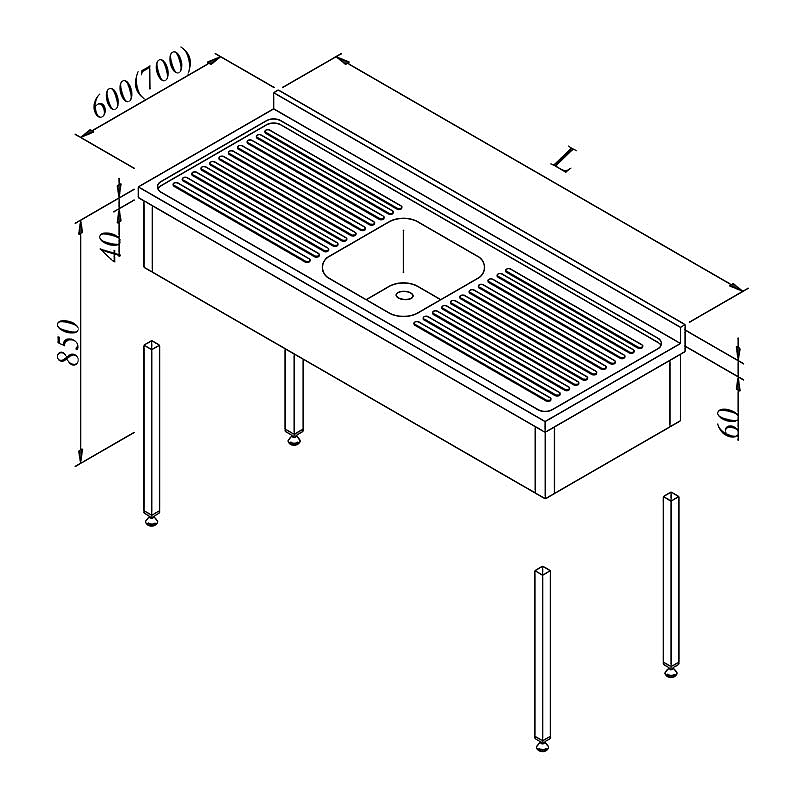 600(700)
L
40
850
60