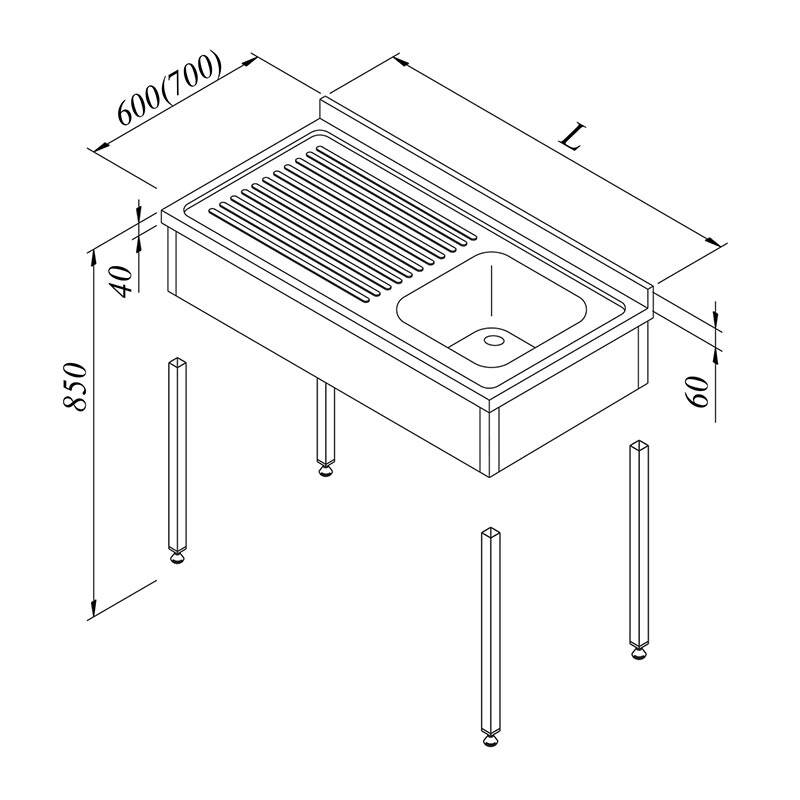 600(700)
L
40
850
60