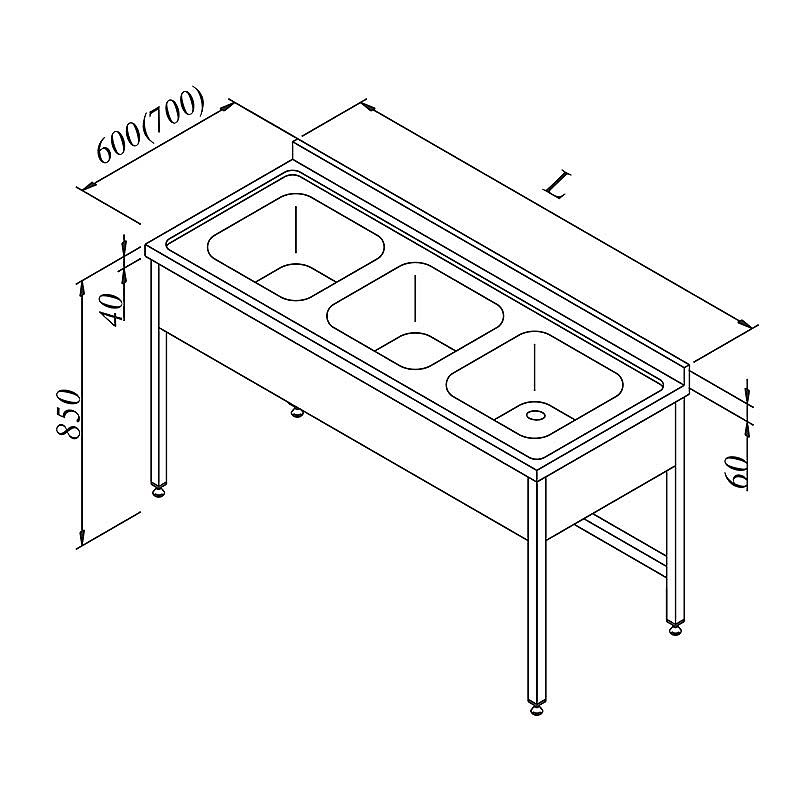 600(700)
L
40
850
60