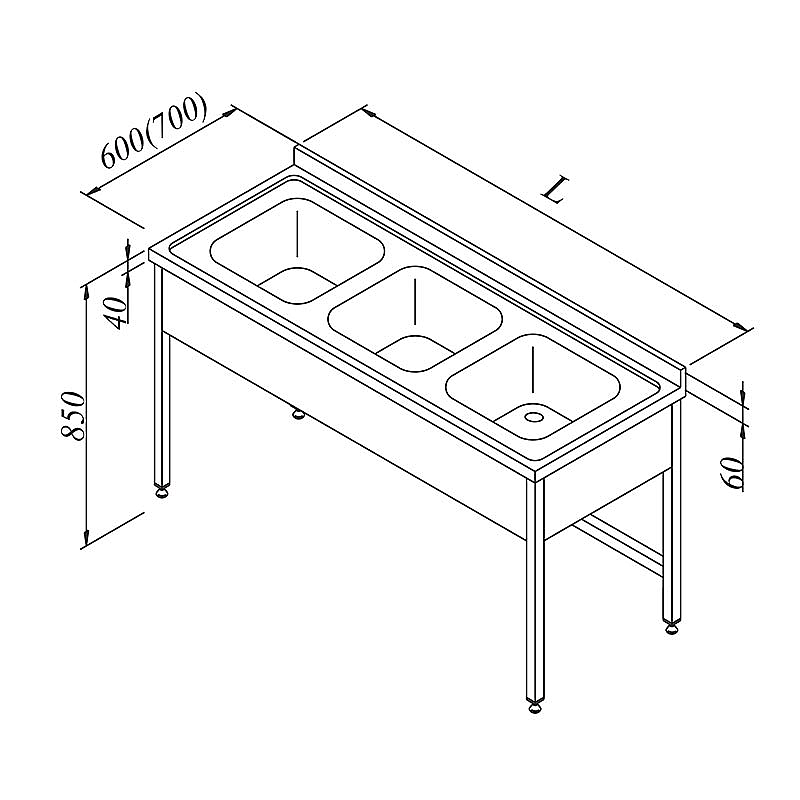 600(700)
L
40
850
60