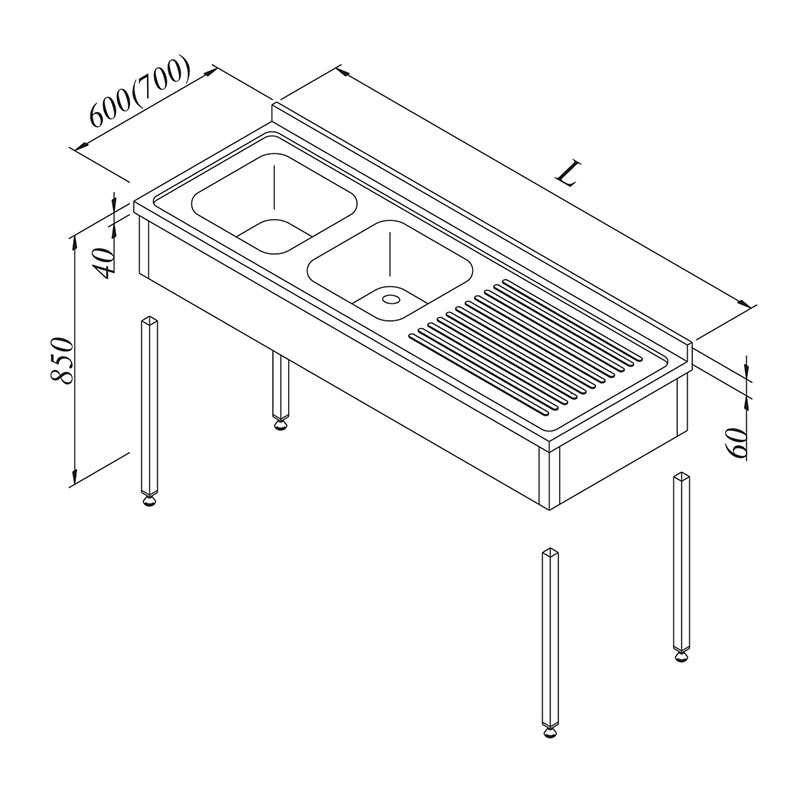 600(700)
L
40
850
60